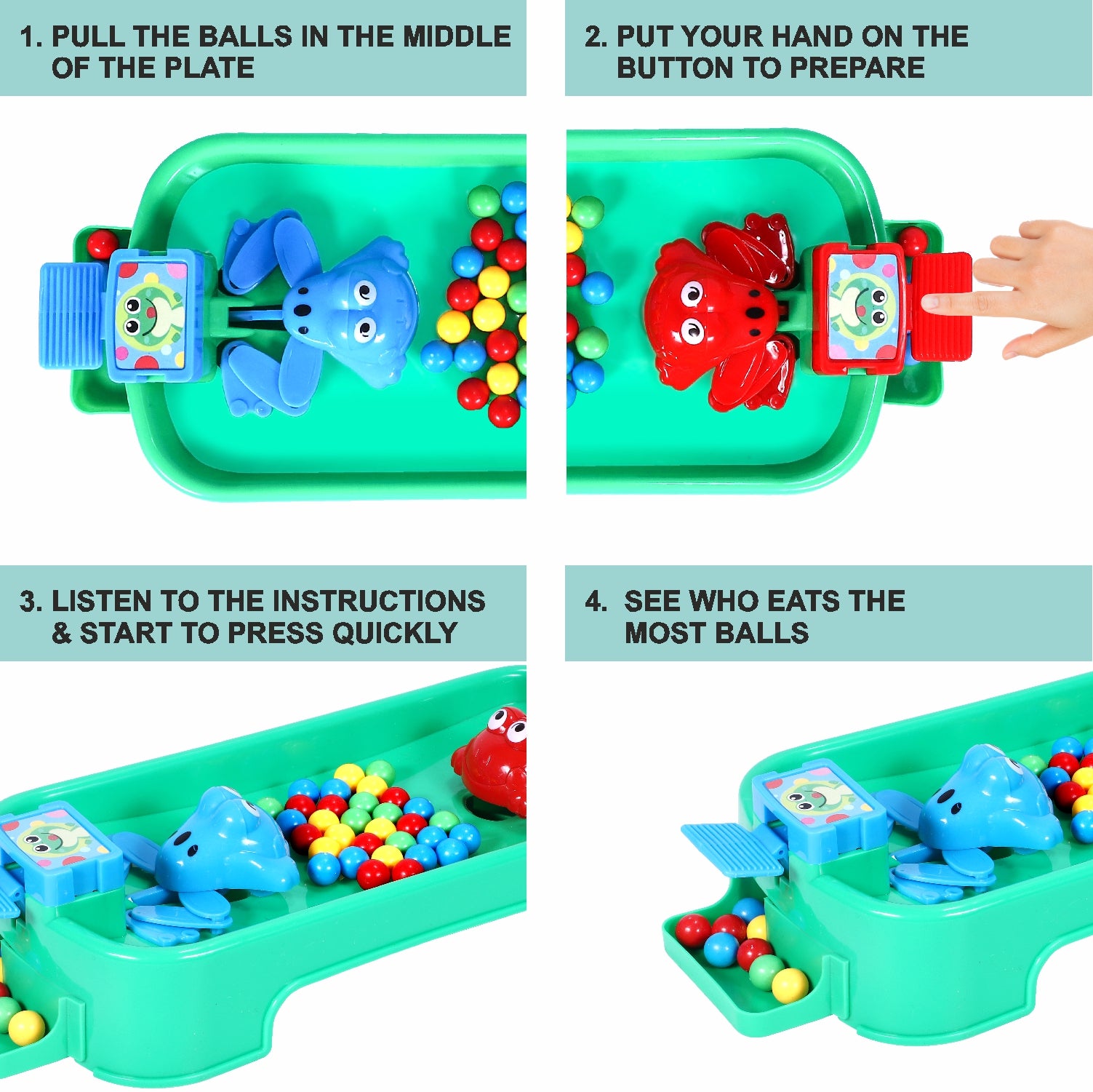 1. PULL THE BALLS IN THE MIDDLE OF THE PLATE

2. PUT YOUR HAND ON THE BUTTON TO PREPARE

3. LISTEN TO THE INSTRUCTIONS & START TO PRESS QUICKLY

4. SEE WHO EATS THE MOST BALLS